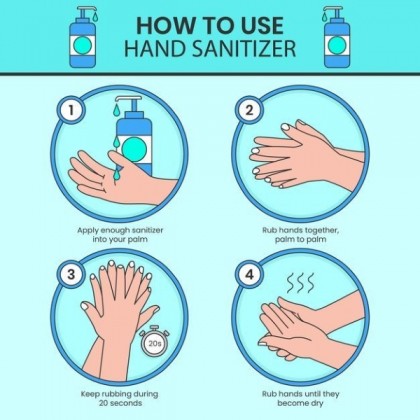 HOW TO USE
HAND SANITIZER

1

Apply enough sanitizer into your palm

2

Rub hands together, palm to palm

3

20s

Keep rubbing during 20 seconds

4

Rub hands until they become dry